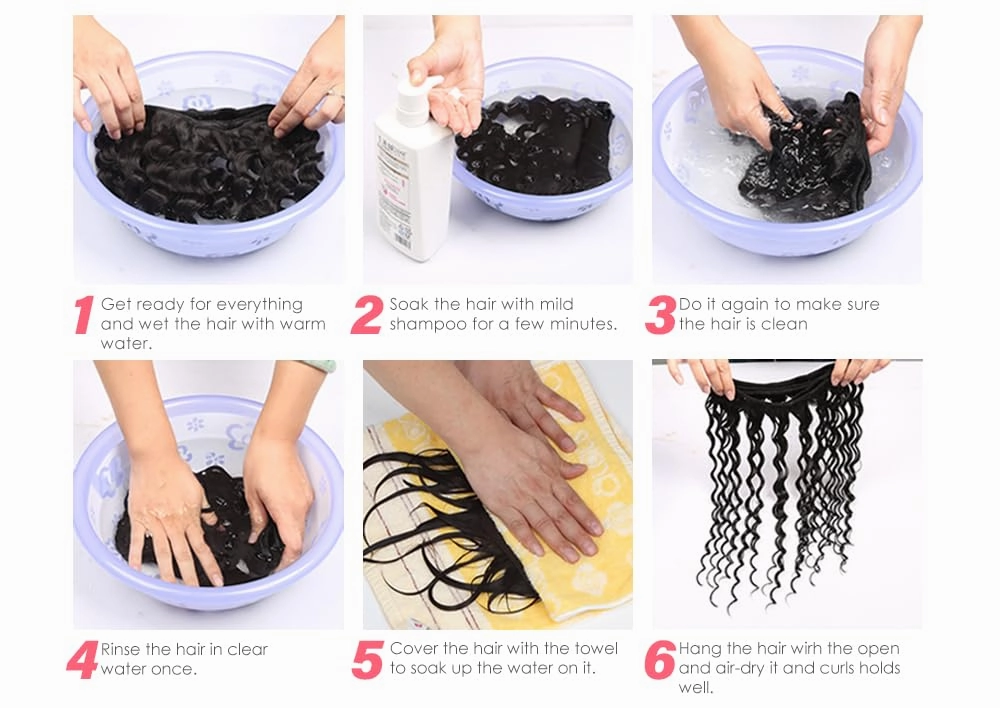 1 Get ready for everything and wet the hair with warm water.

2 Soak the hair with mild shampoo for a few minutes.

3 Do it again to make sure the hair is clean

4 Rinse the hair in clear water once.

5 Cover the hair with the towel to soak up the water on it.

6 Hang the hair wirh the open and air-dry it and curls holds well.