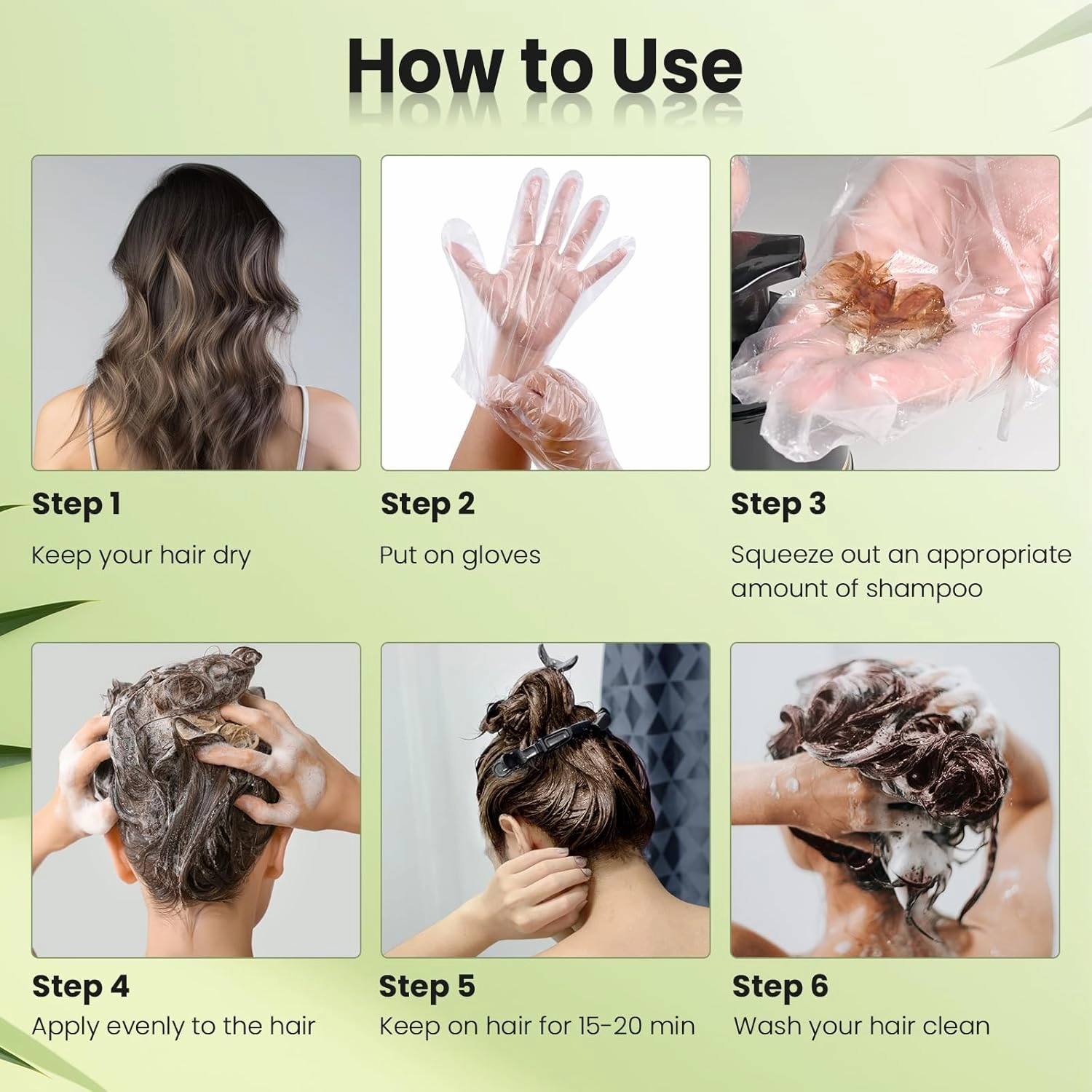 How to Use

Step 1
Keep your hair dry

Step 2
Put on gloves

Step 3
Squeeze out an appropriate amount of shampoo

Step 4
Apply evenly to the hair

Step 5
Keep on hair for 15-20 min

Step 6
Wash your hair clean