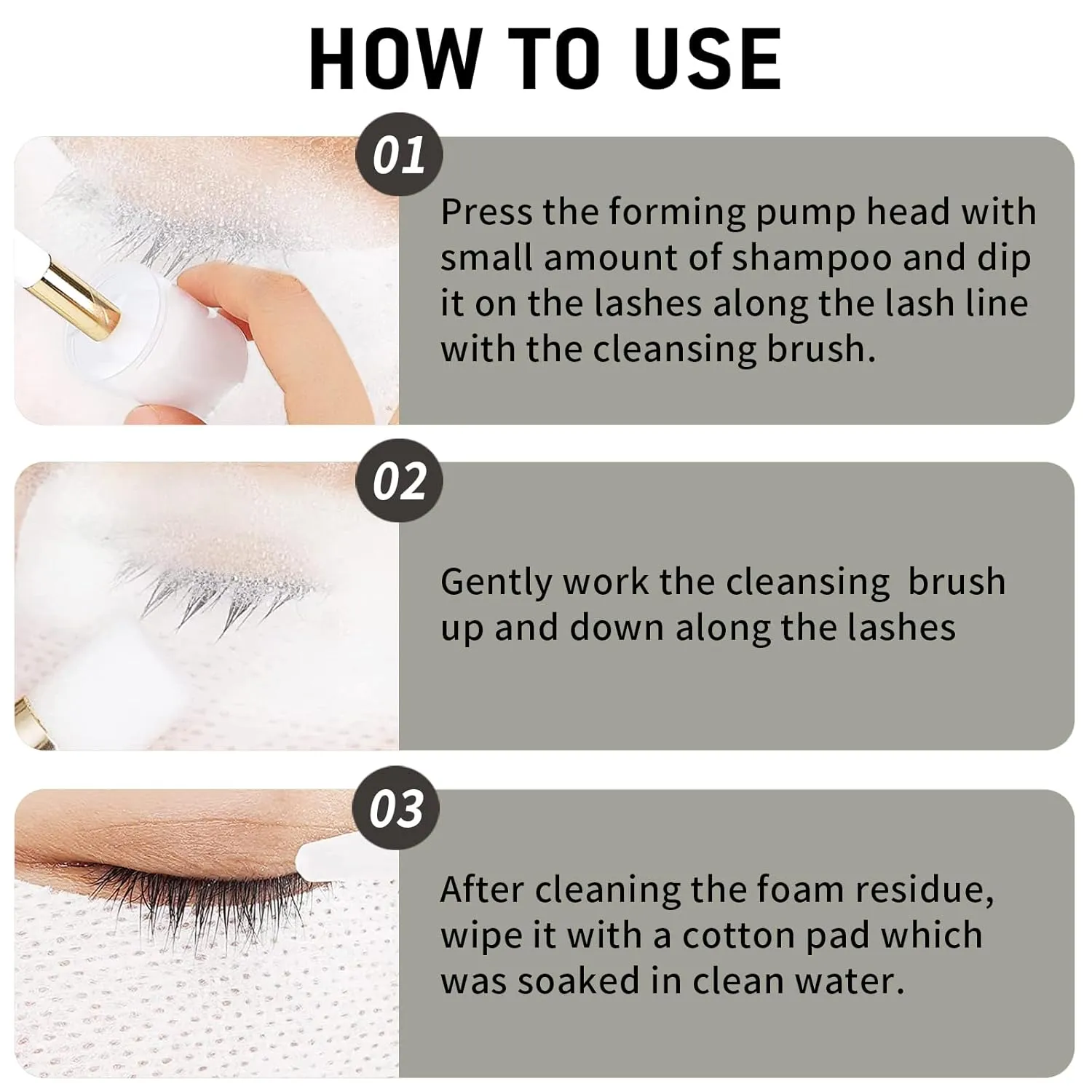 HOW TO USE

01

Press the forming pump head with small amount of shampoo and dip it on the lashes along the lash line with the cleansing brush.

02

Gently work the cleansing brush up and down along the lashes

03

After cleaning the foam residue, wipe it with a cotton pad which was soaked in clean water.