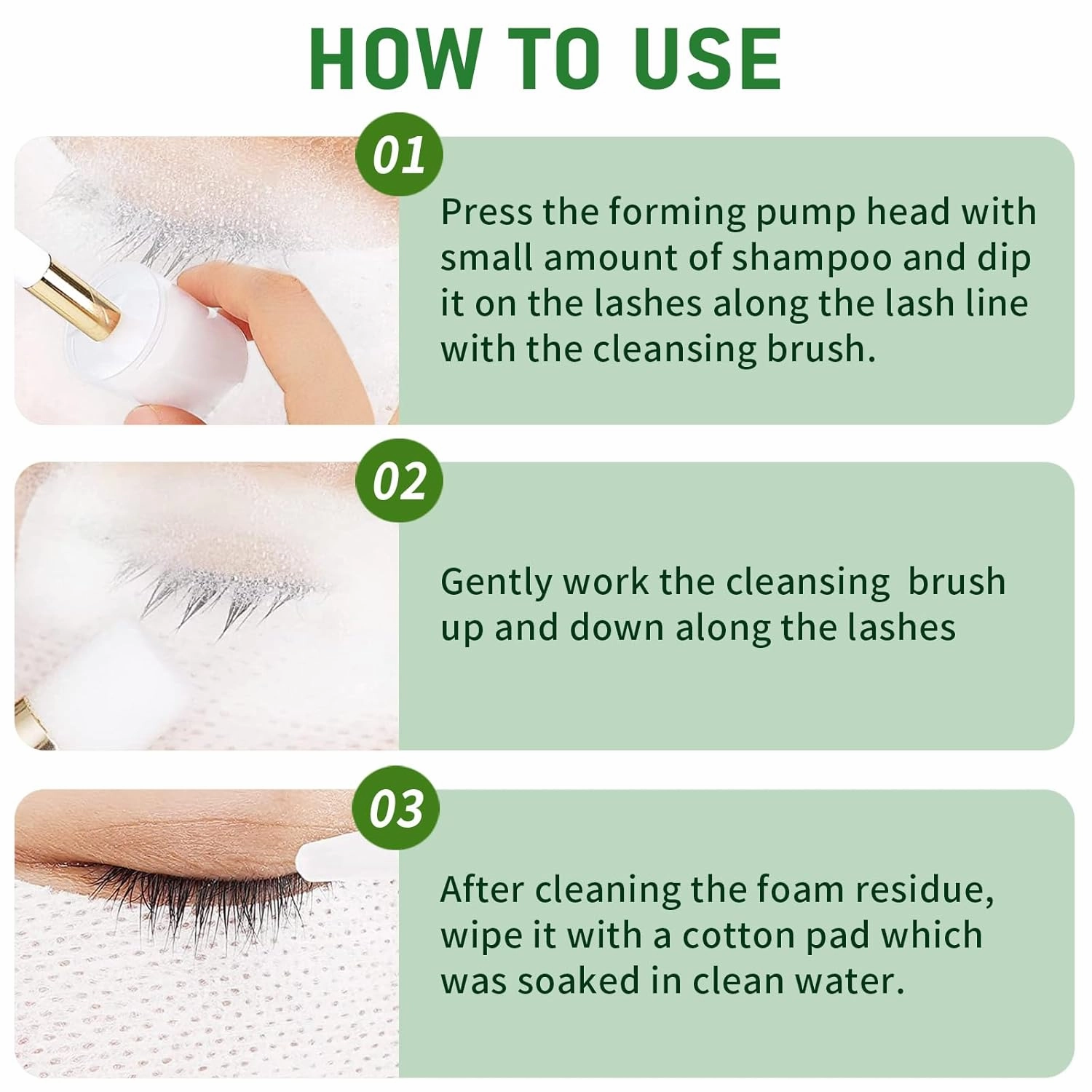 HOW TO USE

01

Press the forming pump head with small amount of shampoo and dip it on the lashes along the lash line with the cleansing brush.

02

Gently work the cleansing  brush up and down along the lashes

03

After cleaning the foam residue, wipe it with a cotton pad which was soaked in clean water.