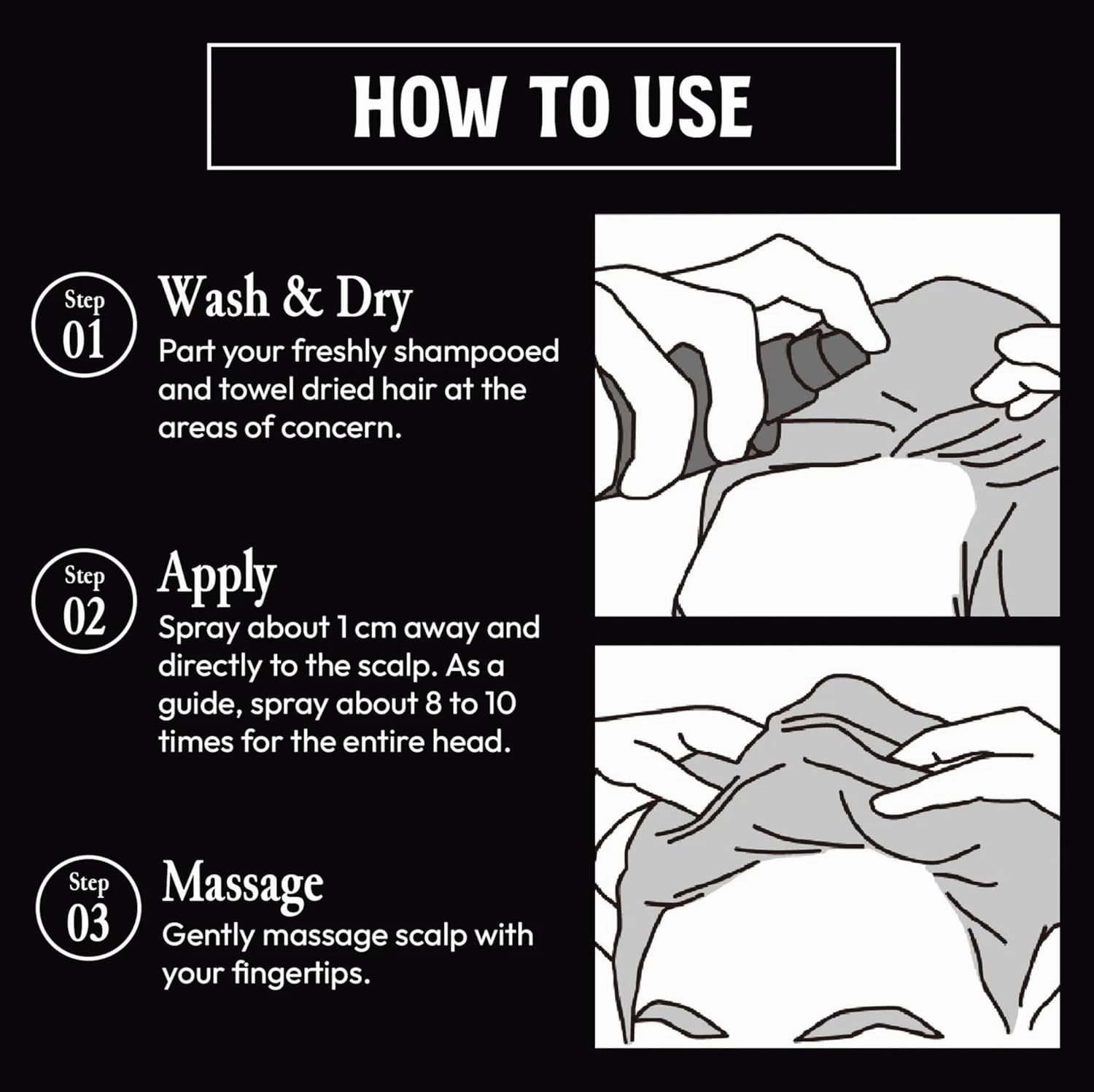 HOW TO USE

Step 01

Wash & Dry

Part your freshly shampooed and towel dried hair at the areas of concern.

Step 02

Apply

Spray about 1 cm away and directly to the scalp. As a guide, spray about 8 to 10 times for the entire head.

Step 03

Massage

Gently massage scalp with your fingertips.